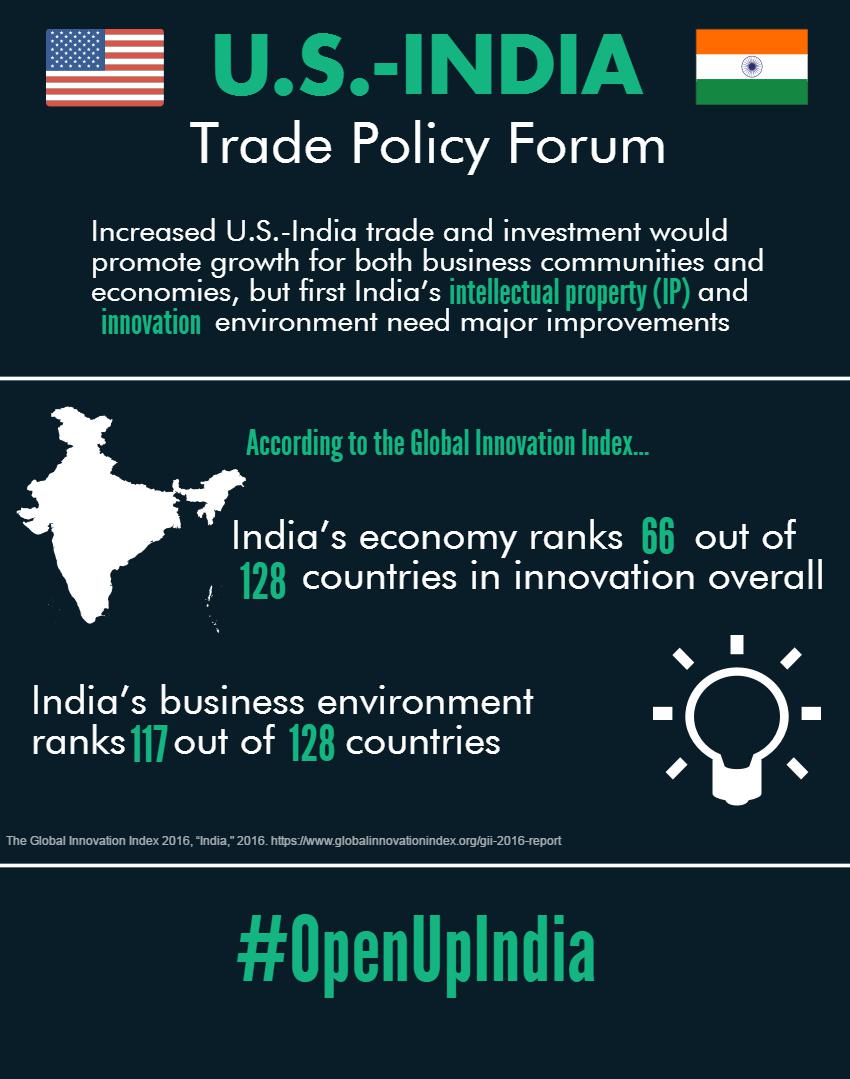 U.S.-INDIA

Trade Policy Forum

Increased U.S.-India trade and investment would promote growth for both business communities and economies, but first India's intellectual property (IP) and innovation environment need major improvements

According to the Global Innovation Index...

India's economy ranks 66 out of 128 countries in innovation overall

India's business environment ranks 117 out of 128 countries

The Global Innovation Index 2016, "India," 2016. https://www.globalinnovationindex.org/gii-2016-report

#OpenUpIndia